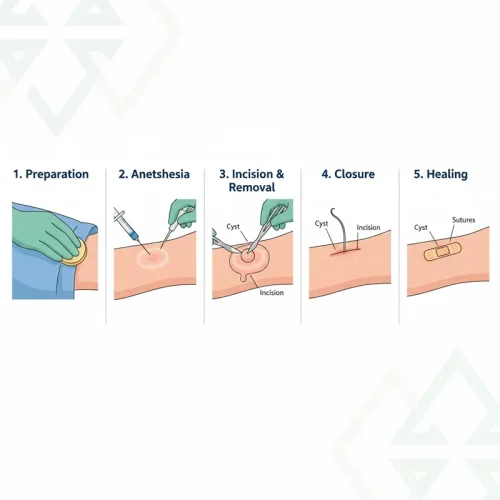 1. Preparation

2. Anetshesia

3. Incision & Removal

Cyst

Incision

4. Closure

Cyst

Incision

5. Healing

Cyst

Sutures